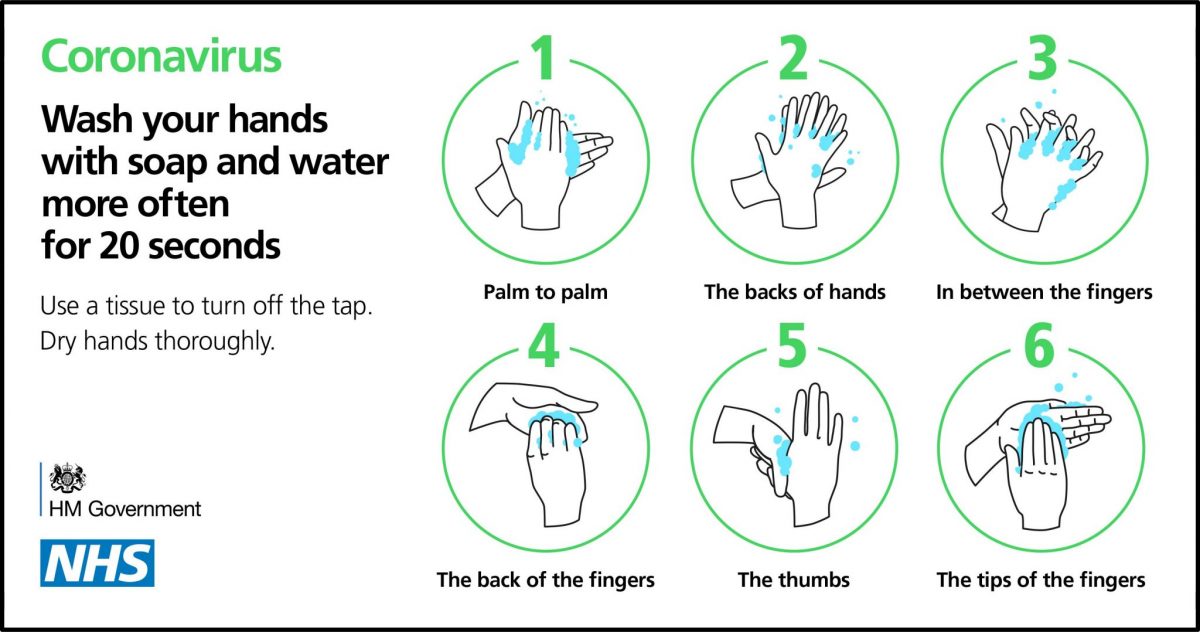 Coronavirus

Wash your hands with soap and water more often for 20 seconds

Use a tissue to turn off the tap. Dry hands thoroughly.

HM Government

NHS

1
Palm to palm

2
The backs of hands

3
In between the fingers

4
The back of the fingers

5
The thumbs

6
The tips of the fingers